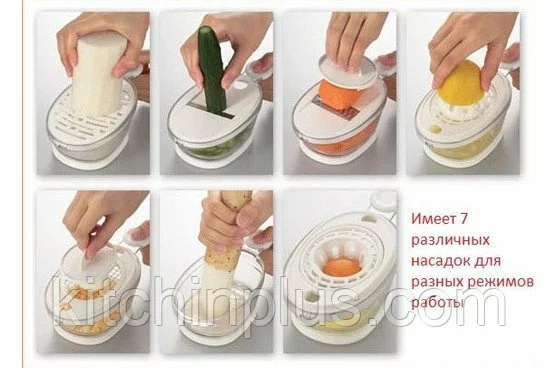 Имеет 7 различных насадок для разных режимов работы

kitchinplus.com